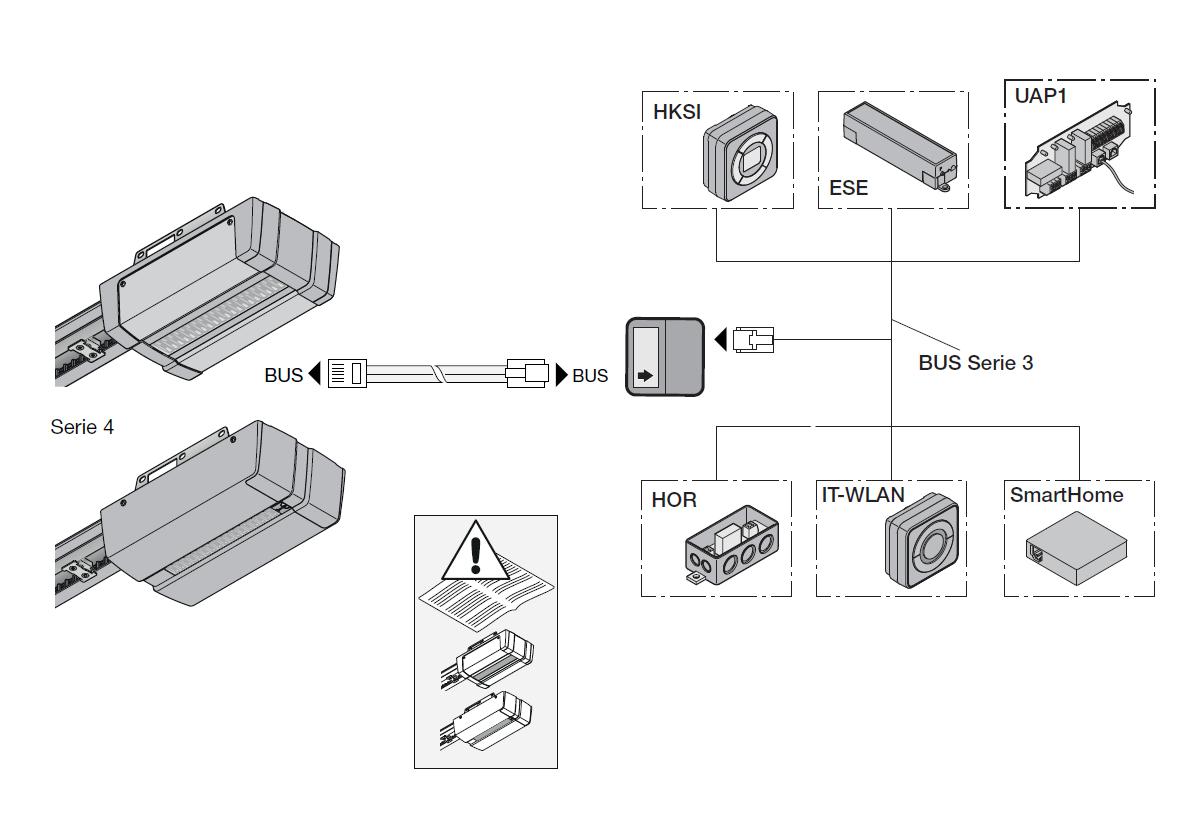 HKSI

ESE

UAP1

BUS

BUS

BUS Serie 3

Serie 4

HOR

IT-WLAN

SmartHome