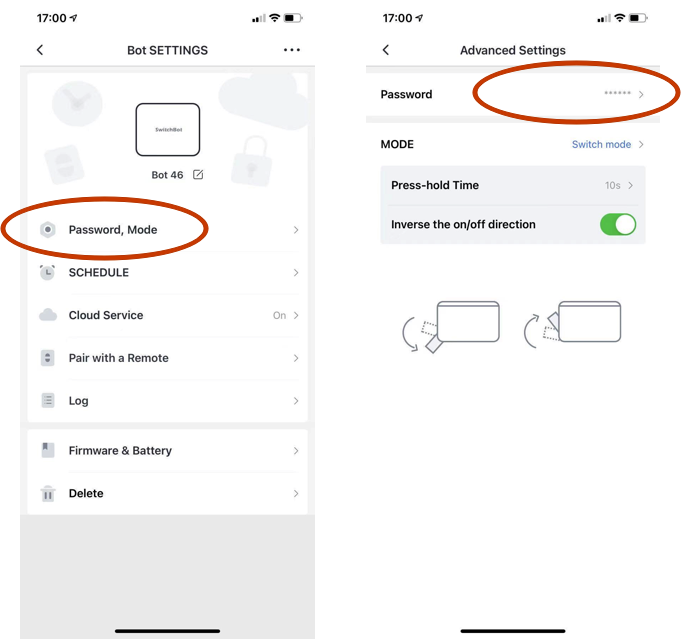 17:00

Bot SETTINGS

SwitchBot

Bot 46

Password, Mode

SCHEDULE

Cloud Service On

Pair with a Remote

Log

Firmware & Battery

Delete

17:00

Advanced Settings

Password ******

MODE Switch mode

Press-hold Time 10s

Inverse the on/off direction