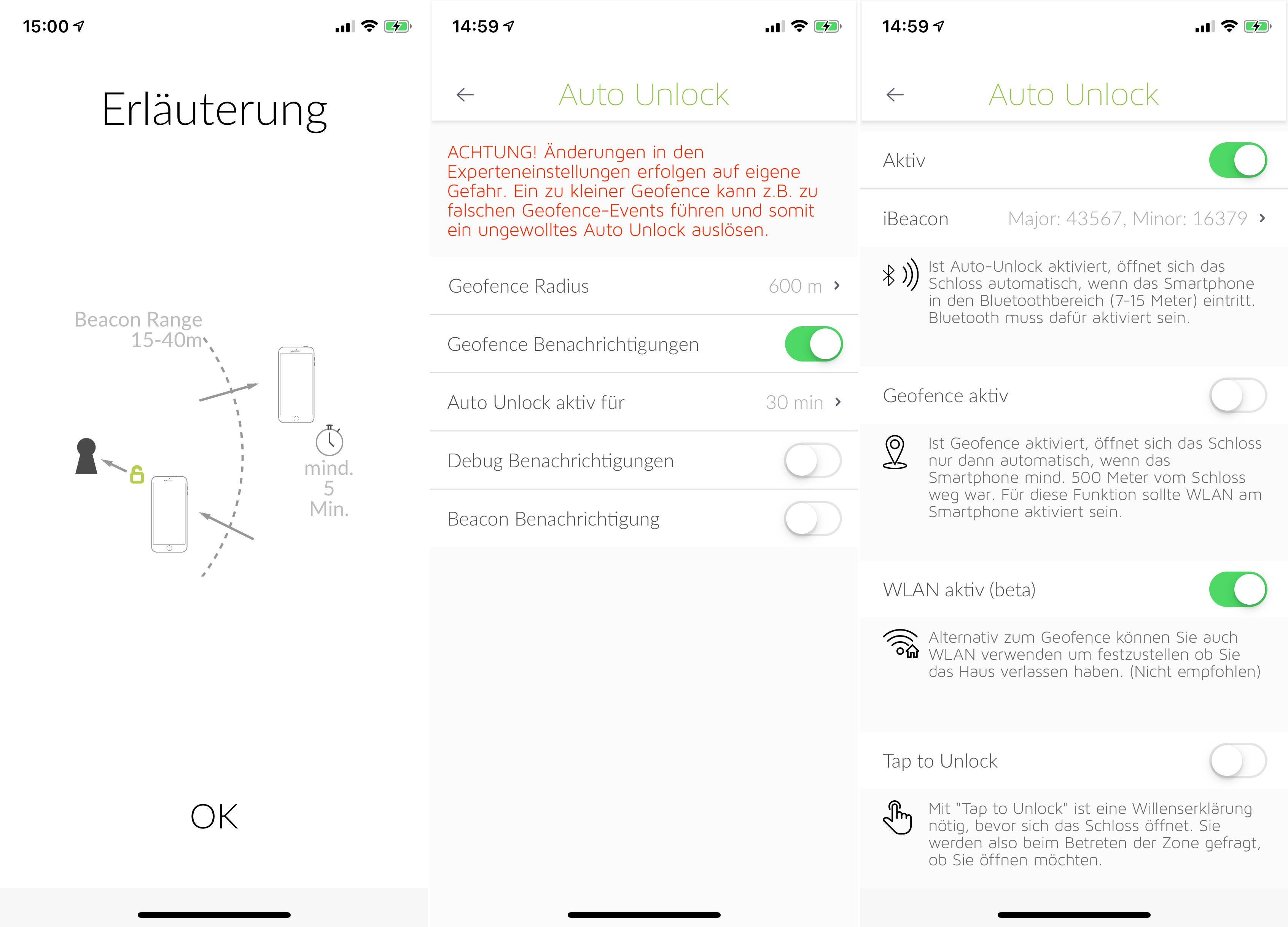 15:00

Erläuterung

Beacon Range
15-40m

mind.
5
Min.

OK

14:59

Auto Unlock

ACHTUNG! Änderungen in den Experteneinstellungen erfolgen auf eigene Gefahr. Ein zu kleiner Geofence kann z.B. zu falschen Geofence-Events führen und somit ein ungewolltes Auto Unlock auslösen.

Geofence Radius 600 m

Geofence Benachrichtigungen

Auto Unlock aktiv für 30 min

Debug Benachrichtigungen

Beacon Benachrichtigung

14:59

Auto Unlock

Aktiv

iBeacon Major: 43567, Minor: 16379

Ist Auto-Unlock aktiviert, öffnet sich das Schloss automatisch, wenn das Smartphone in den Bluetoothbereich (7-15 Meter) eintritt. Bluetooth muss dafür aktiviert sein.

Geofence aktiv

Ist Geofence aktiviert, öffnet sich das Schloss nur dann automatisch, wenn das Smartphone mind. 500 Meter vom Schloss weg war. Für diese Funktion sollte WLAN am Smartphone aktiviert sein.

WLAN aktiv (beta)

Alternativ zum Geofence können Sie auch WLAN verwenden um festzustellen ob Sie das Haus verlassen haben. (Nicht empfohlen)

Tap to Unlock

Mit "Tap to Unlock" ist eine Willenserklärung nötig, bevor sich das Schloss öffnet. Sie werden also beim Betreten der Zone gefragt, ob Sie öffnen möchten.