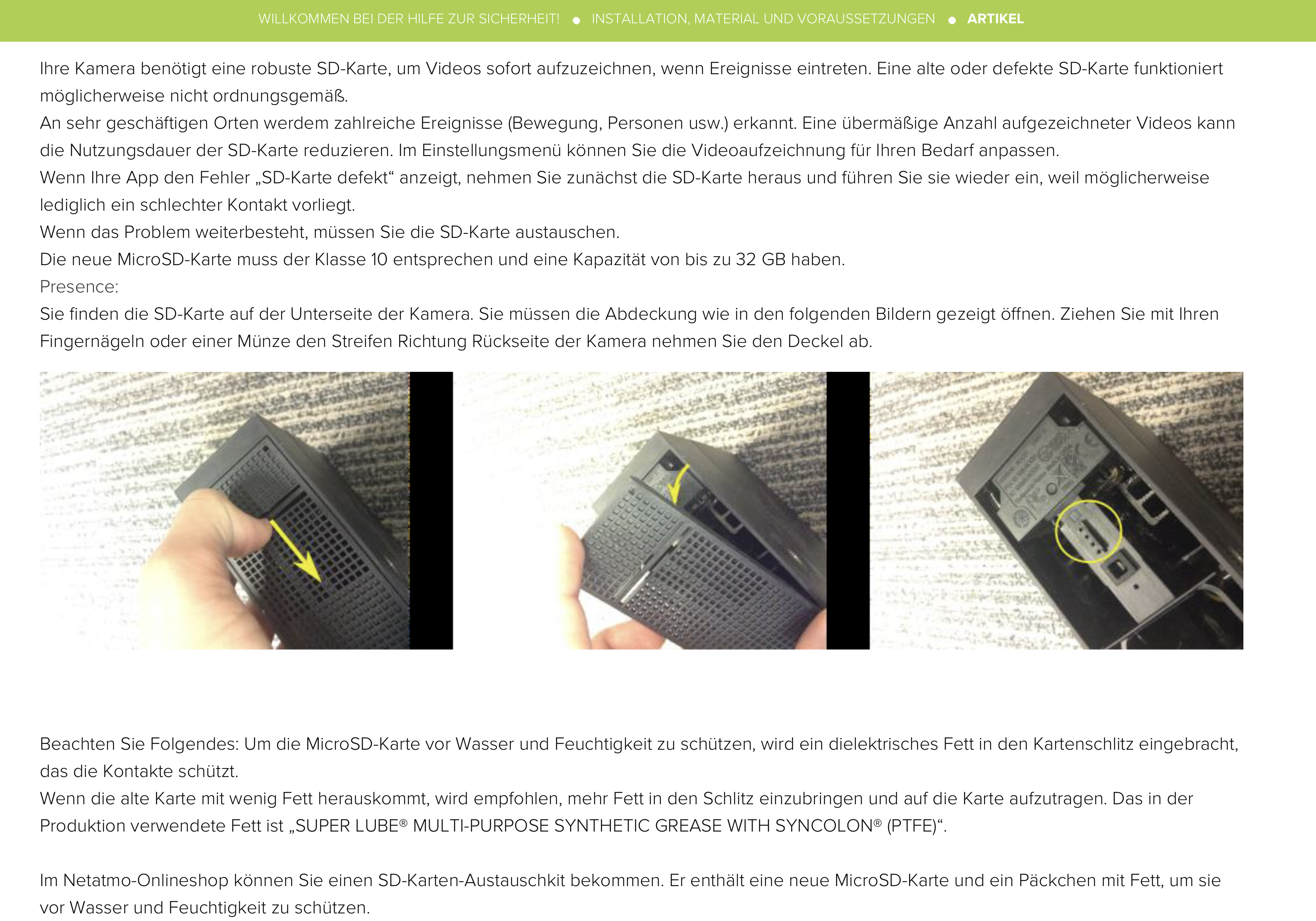 WILLKOMMEN BEI DER HILFE ZUR SICHERHEIT! ● INSTALLATION, MATERIAL UND VORAUSSETZUNGEN ● ARTIKEL

Ihre Kamera benötigt eine robuste SD-Karte, um Videos sofort aufzuzeichnen, wenn Ereignisse eintreten. Eine alte oder defekte SD-Karte funktioniert möglicherweise nicht ordnungsgemäß.
An sehr geschäftigen Orten werdem zahlreiche Ereignisse (Bewegung, Personen usw.) erkannt. Eine übermäßige Anzahl aufgezeichneter Videos kann die Nutzungsdauer der SD-Karte reduzieren. Im Einstellungsmenü können Sie die Videoaufzeichnung für Ihren Bedarf anpassen.
Wenn Ihre App den Fehler „SD-Karte defekt“ anzeigt, nehmen Sie zunächst die SD-Karte heraus und führen Sie sie wieder ein, weil möglicherweise lediglich ein schlechter Kontakt vorliegt.
Wenn das Problem weiterbesteht, müssen Sie die SD-Karte austauschen.
Die neue MicroSD-Karte muss der Klasse 10 entsprechen und eine Kapazität von bis zu 32 GB haben.
Presence:
Sie finden die SD-Karte auf der Unterseite der Kamera. Sie müssen die Abdeckung wie in den folgenden Bildern gezeigt öffnen. Ziehen Sie mit Ihren Fingernägeln oder einer Münze den Streifen Richtung Rückseite der Kamera nehmen Sie den Deckel ab.

Beachten Sie Folgendes: Um die MicroSD-Karte vor Wasser und Feuchtigkeit zu schützen, wird ein dielektrisches Fett in den Kartenschlitz eingebracht, das die Kontakte schützt.
Wenn die alte Karte mit wenig Fett herauskommt, wird empfohlen, mehr Fett in den Schlitz einzubringen und auf die Karte aufzutragen. Das in der Produktion verwendete Fett ist „SUPER LUBE® MULTI-PURPOSE SYNTHETIC GREASE WITH SYNCOLON® (PTFE)“.

Im Netatmo-Onlineshop können Sie einen SD-Karten-Austauschkit bekommen. Er enthält eine neue MicroSD-Karte und ein Päckchen mit Fett, um sie vor Wasser und Feuchtigkeit zu schützen.